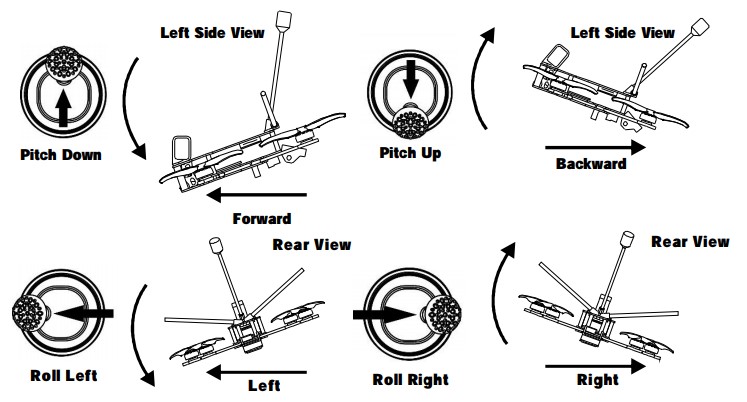 Left Side View

Pitch Down

Forward

Left Side View

Pitch Up

Backward

Rear View

Roll Left

Left

Rear View

Roll Right

Right